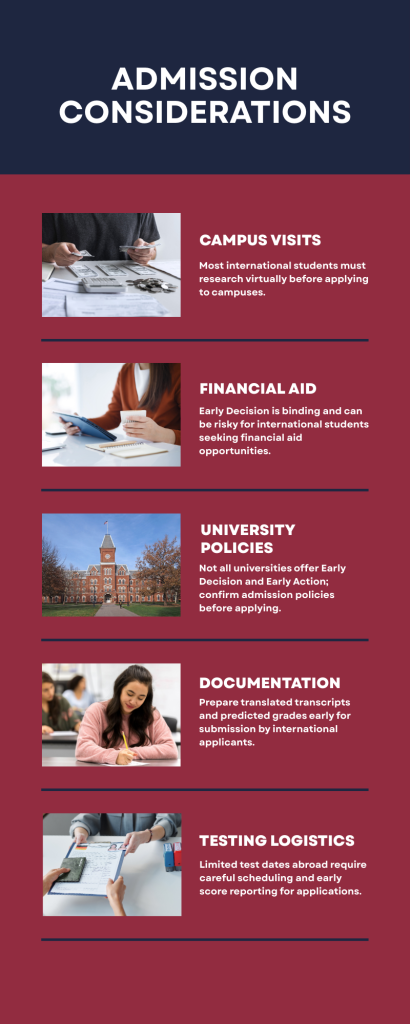 ADMISSION CONSIDERATIONS

CAMPUS VISITS

Most international students must research virtually before applying to campuses.

FINANCIAL AID

Early Decision is binding and can be risky for international students seeking financial aid opportunities.

UNIVERSITY POLICIES

Not all universities offer Early Decision and Early Action; confirm admission policies before applying.

DOCUMENTATION

Prepare translated transcripts and predicted grades early for submission by international applicants.

TESTING LOGISTICS

Limited test dates abroad require careful scheduling and early score reporting for applications.