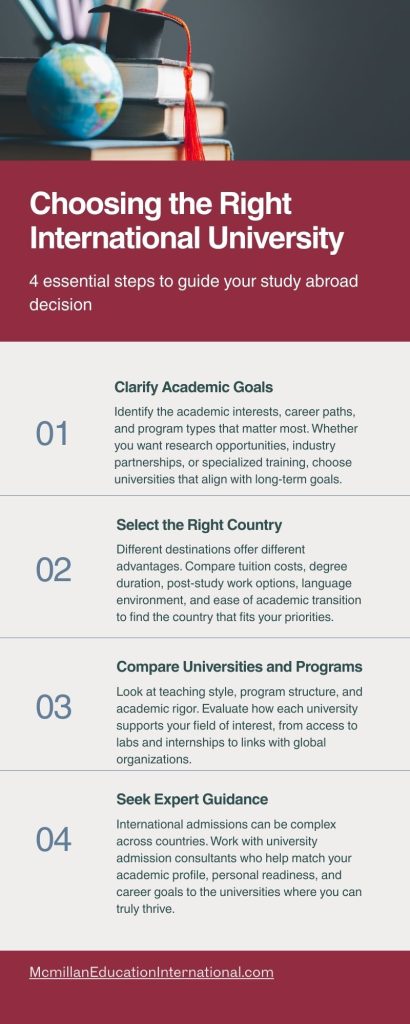 Choosing the Right International University

4 essential steps to guide your study abroad decision

01

Clarify Academic Goals

Identify the academic interests, career paths, and program types that matter most. Whether you want research opportunities, industry partnerships, or specialized training, choose universities that align with long-term goals.

02

Select the Right Country

Different destinations offer different advantages. Compare tuition costs, degree duration, post-study work options, language environment, and ease of academic transition to find the country that fits your priorities.

03

Compare Universities and Programs

Look at teaching style, program structure, and academic rigor. Evaluate how each university supports your field of interest, from access to labs and internships to links with global organizations.

04

Seek Expert Guidance

International admissions can be complex across countries. Work with university admission consultants who help match your academic profile, personal readiness, and career goals to the universities where you can truly thrive.

McmillanEducationInternational.com