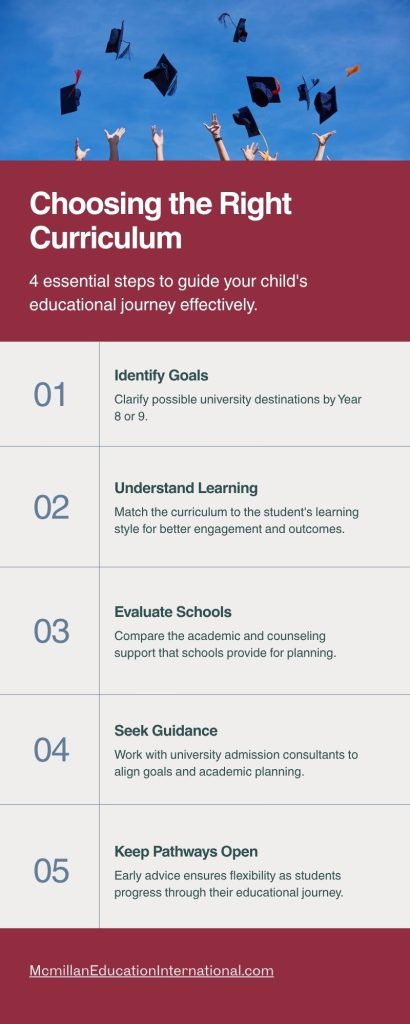 Choosing the Right Curriculum

4 essential steps to guide your child's educational journey effectively.

01

Identify Goals

Clarify possible university destinations by Year 8 or 9.

02

Understand Learning

Match the curriculum to the student's learning style for better engagement and outcomes.

03

Evaluate Schools

Compare the academic and counseling support that schools provide for planning.

04

Seek Guidance

Work with university admission consultants to align goals and academic planning.

05

Keep Pathways Open

Early advice ensures flexibility as students progress through their educational journey.

McmillanEducationInternational.com