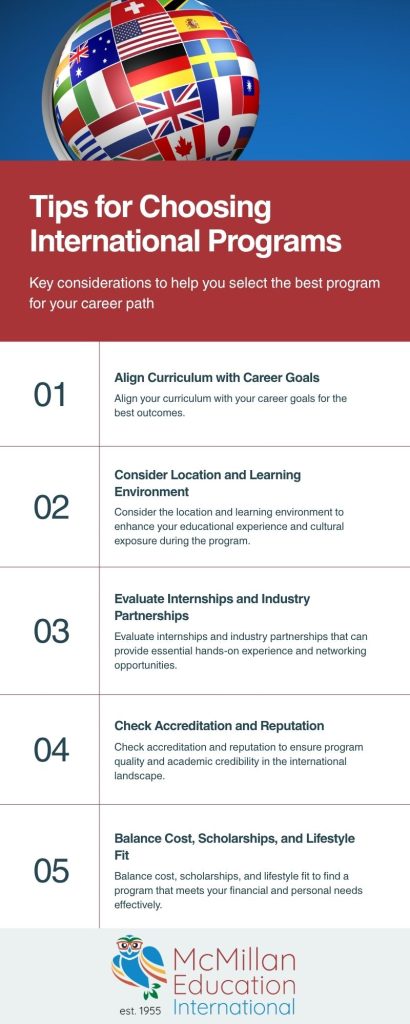 Tips for Choosing International Programs

Key considerations to help you select the best program for your career path

01

Align Curriculum with Career Goals

Align your curriculum with your career goals for the best outcomes.

02

Consider Location and Learning Environment

Consider the location and learning environment to enhance your educational experience and cultural exposure during the program.

03

Evaluate Internships and Industry Partnerships

Evaluate internships and industry partnerships that can provide essential hands-on experience and networking opportunities.

04

Check Accreditation and Reputation

Check accreditation and reputation to ensure program quality and academic credibility in the international landscape.

05

Balance Cost, Scholarships, and Lifestyle Fit

Balance cost, scholarships, and lifestyle fit to find a program that meets your financial and personal needs effectively.

McMillan Education International
est. 1955